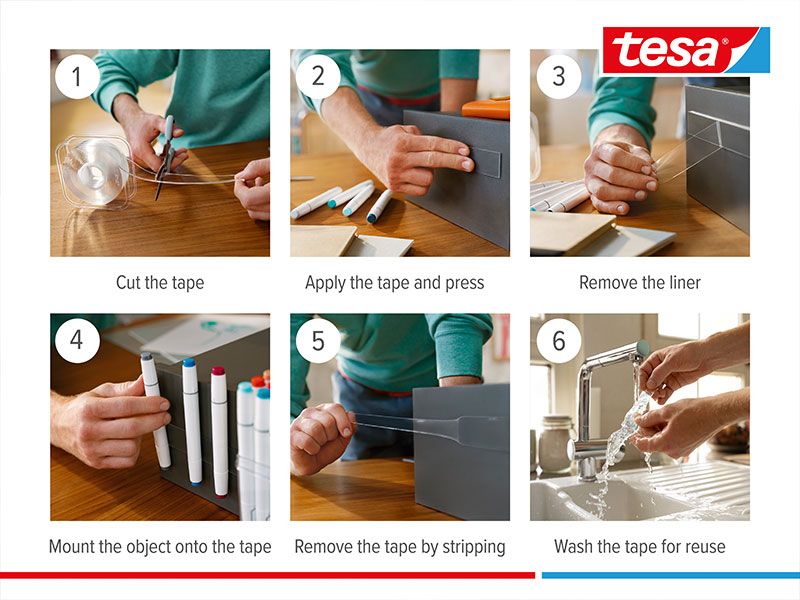 tesa®

1
Cut the tape

2
Apply the tape and press

3
Remove the liner

4
Mount the object onto the tape

5
Remove the tape by stripping

6
Wash the tape for reuse